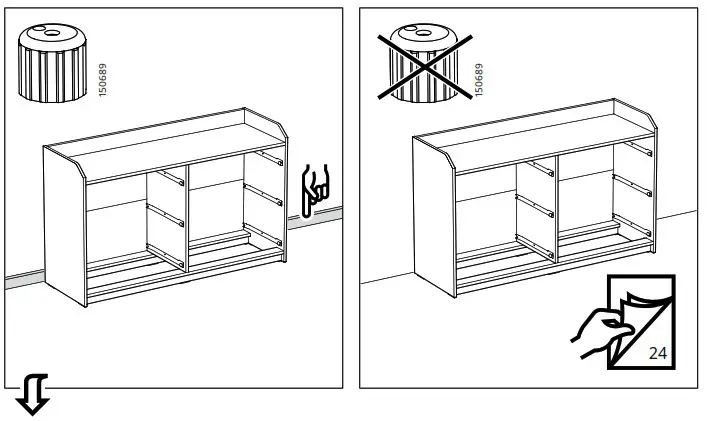 150689

150689

24