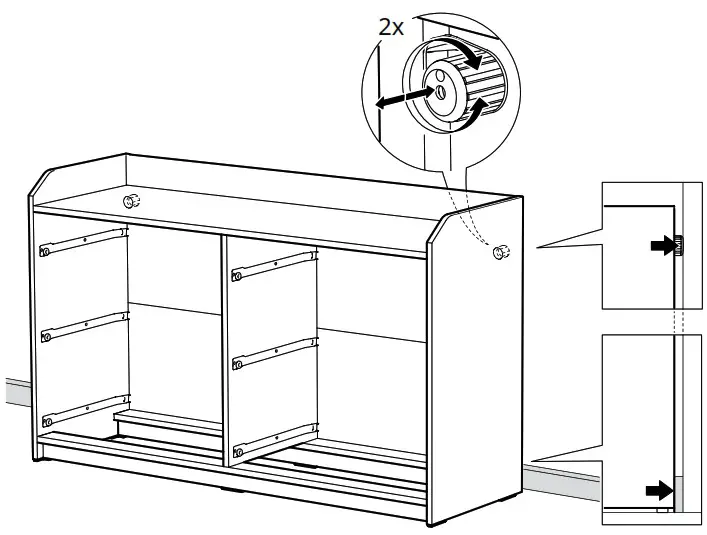 2x