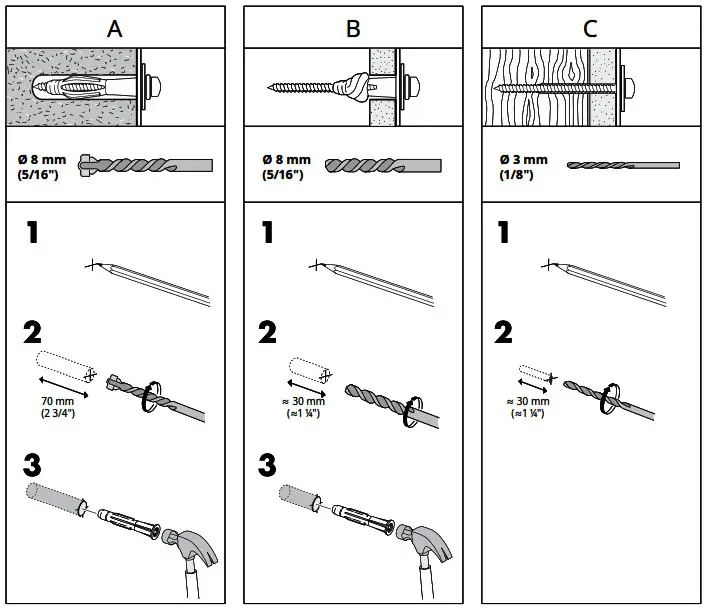 A

Ø 8 mm
(5/16")

1

2

70 mm
(2 3/4")

3

B

Ø 8 mm
(5/16")

1

2

≈ 30 mm
(≈1 ¼")

3

C

Ø 3 mm
(1/8")

1

2

≈ 30 mm
(≈1 ¼")