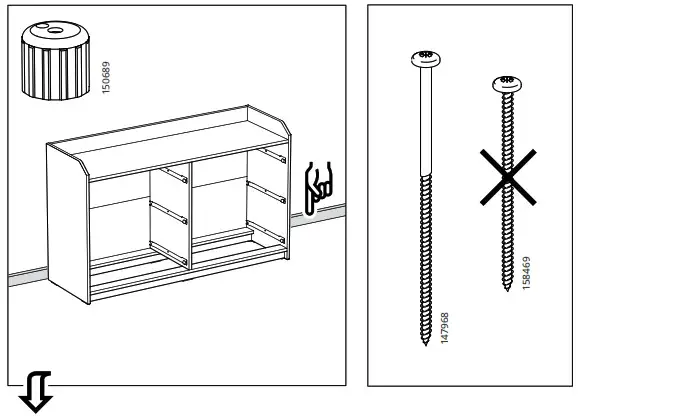 150689

147968

158469