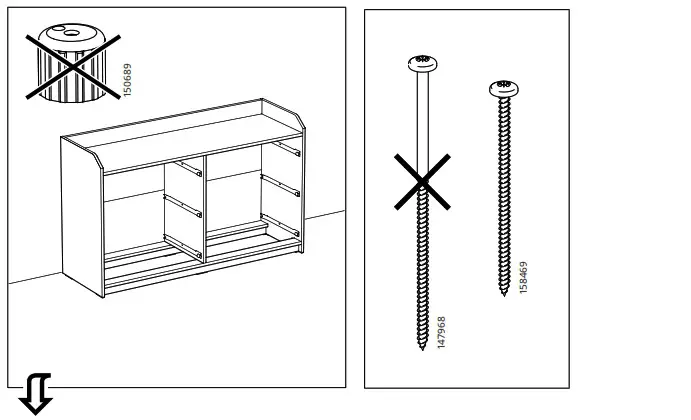 150689

147968

158469