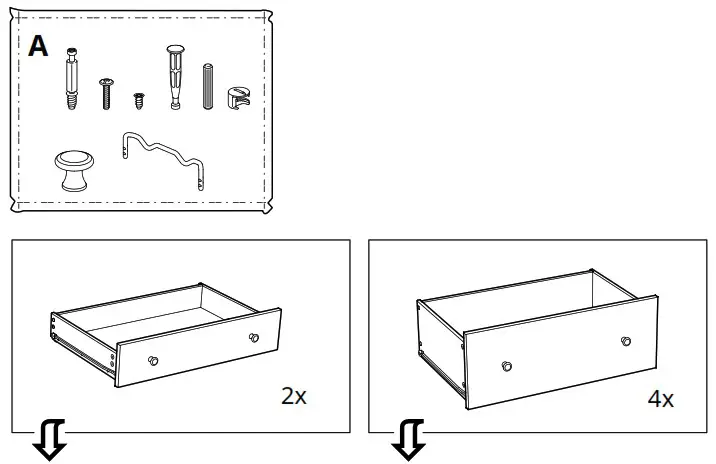 A

2x

4x