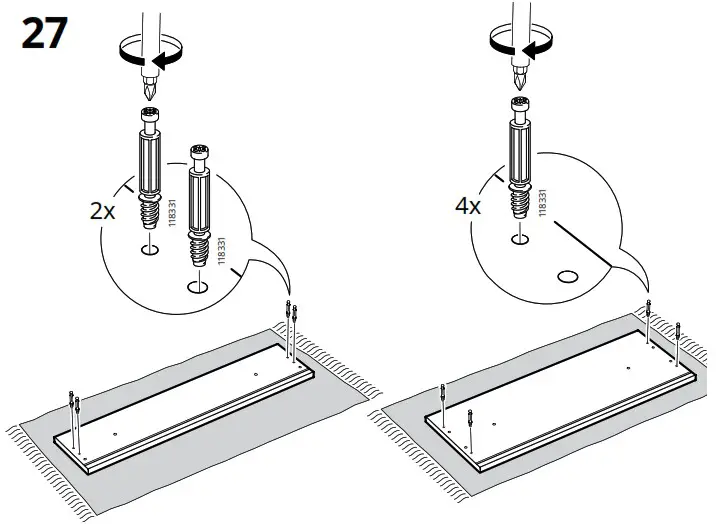 27

2x

118331

118331

4x

118331