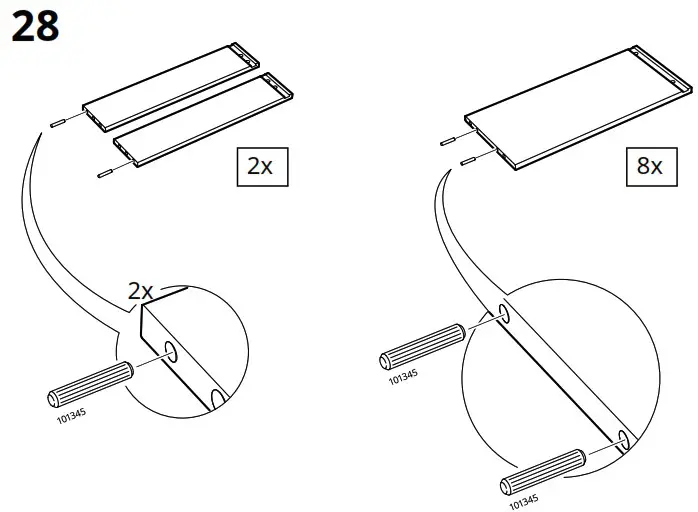 28

2x

2x

101345

8x

101345

101345