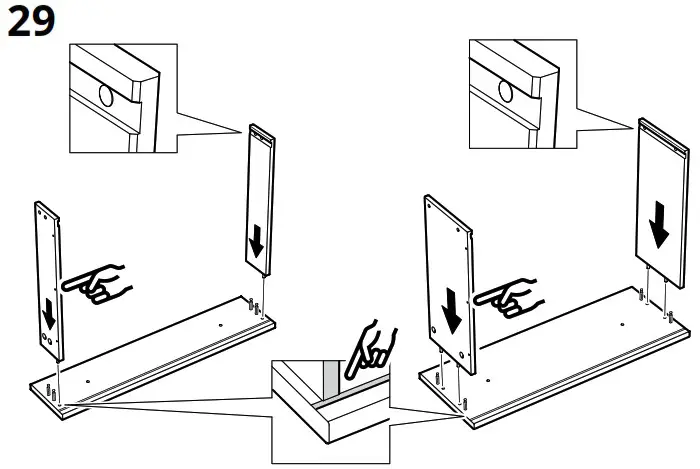 29