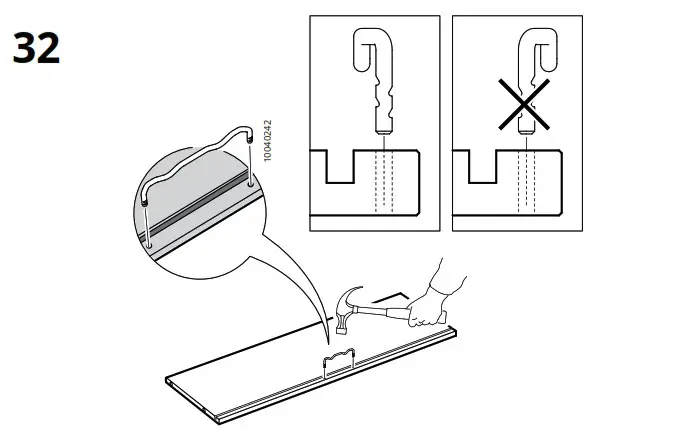 32

10040242