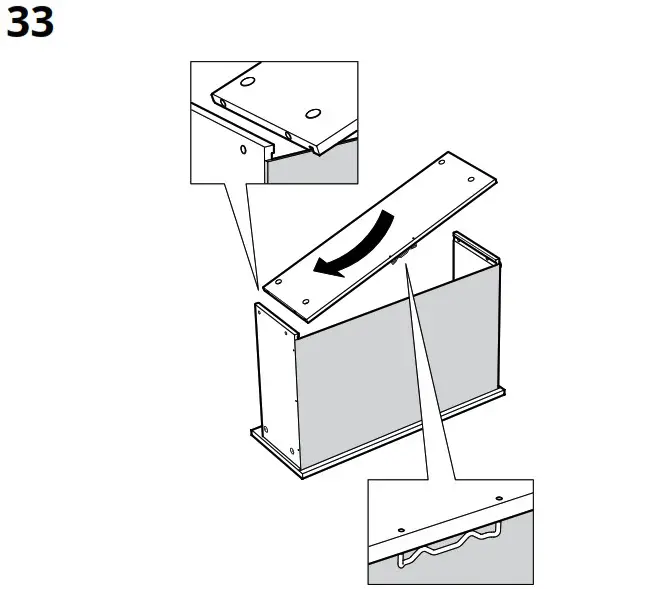 33