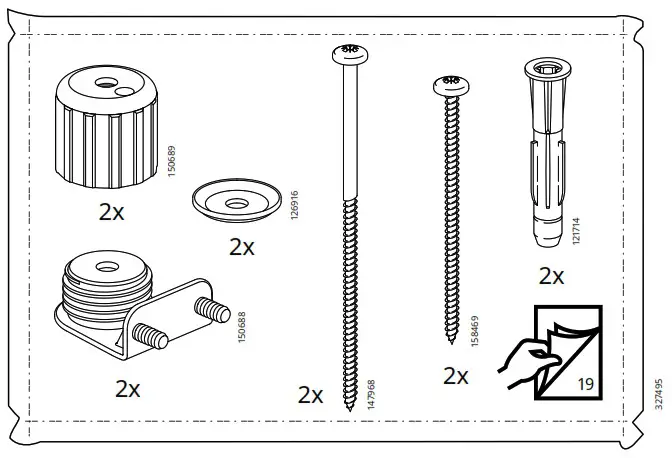 150689

2x

126916

2x

150688

2x

147968

2x

158469

2x

121714

2x

19

327495