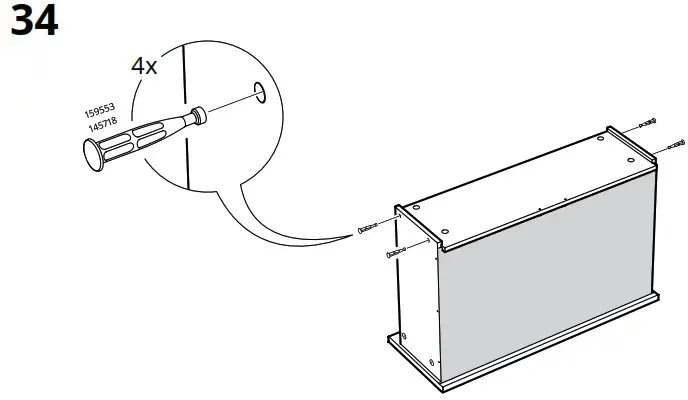 34

4x

159553
145718