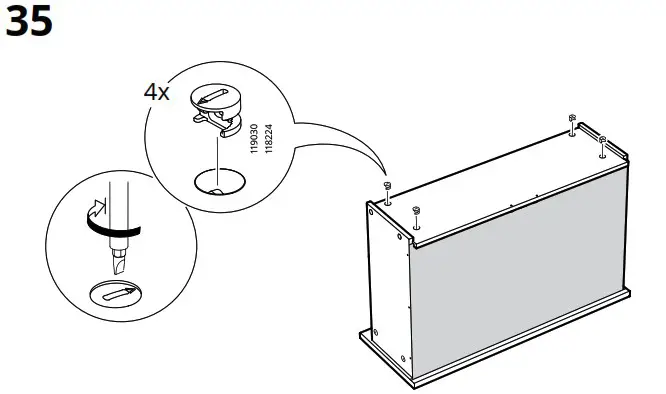 35

4x

119030
118224