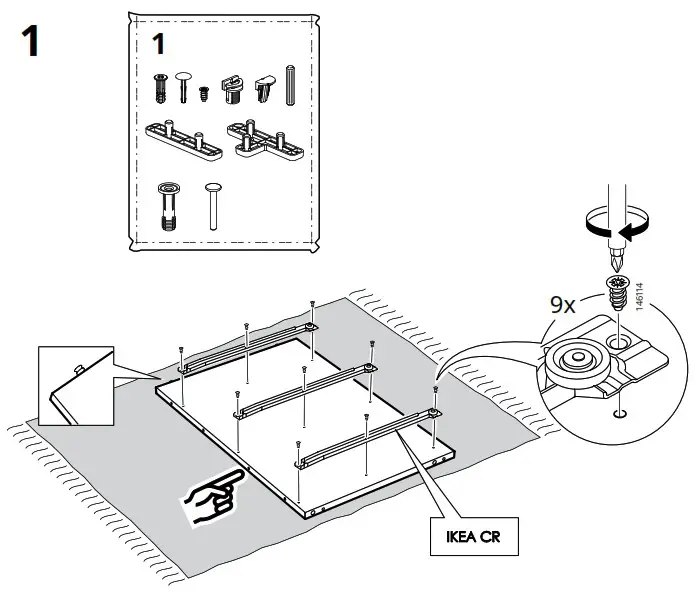 1

1

9x

146114

IKEA CR