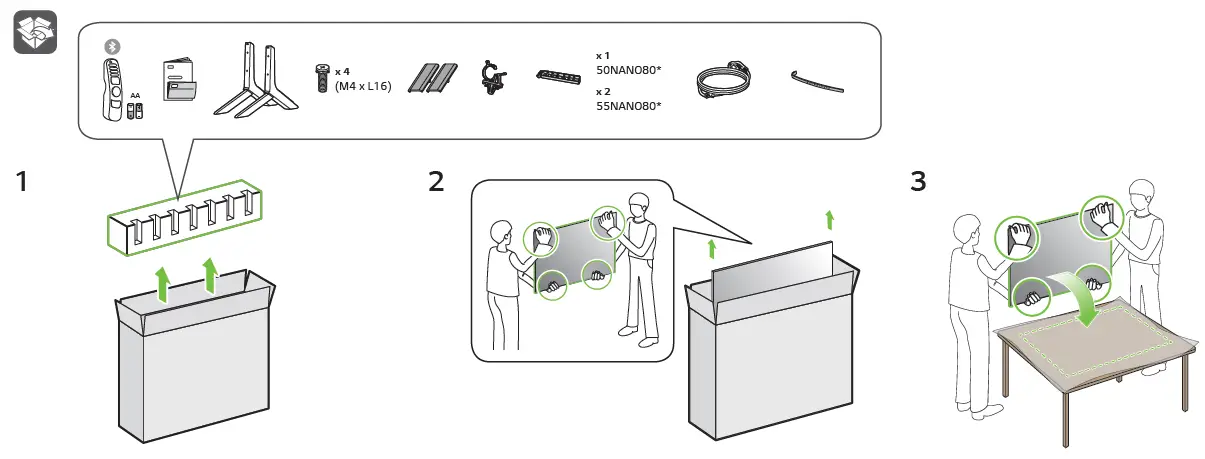 AA

x 4
(M4 x L16)

x 1
50NANO80*

x 2
55NANO80*

1

2

3