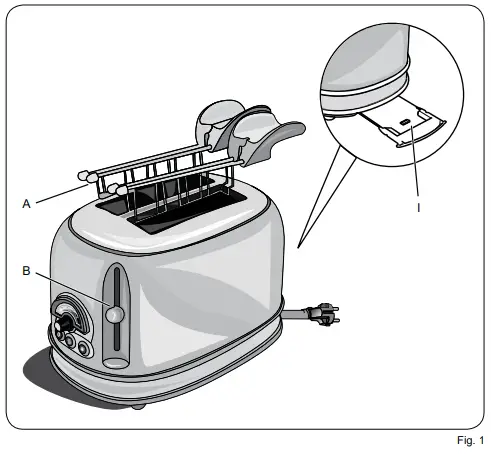 A

B

I

Fig. 1