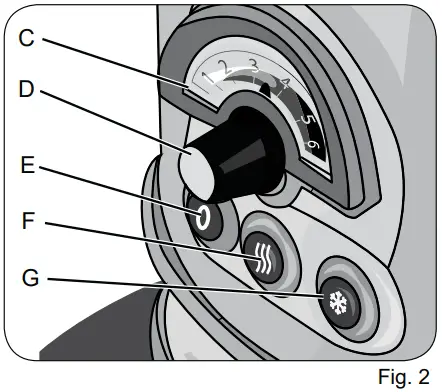 C
D
E
F
G
1
2
3
4
5
6
Fig. 2