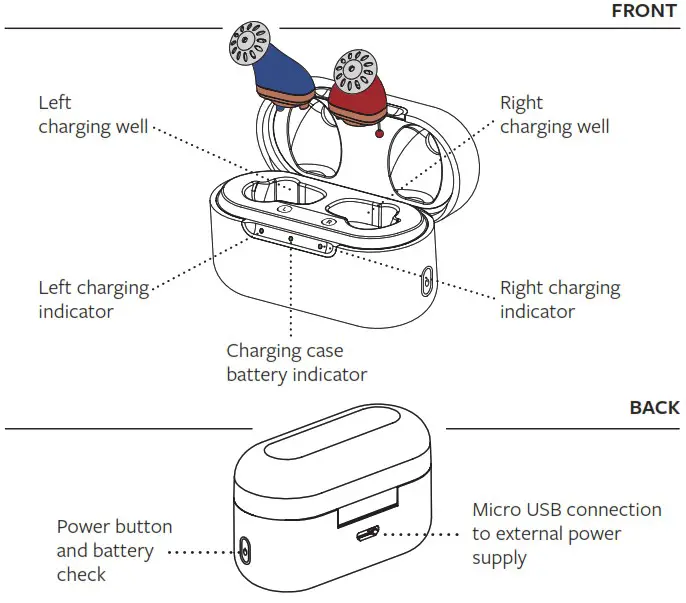 FRONT

Left charging well

Right charging well

L

R

Left charging indicator

Right charging indicator

Charging case battery indicator

BACK

Power button and battery check

Micro USB connection to external power supply