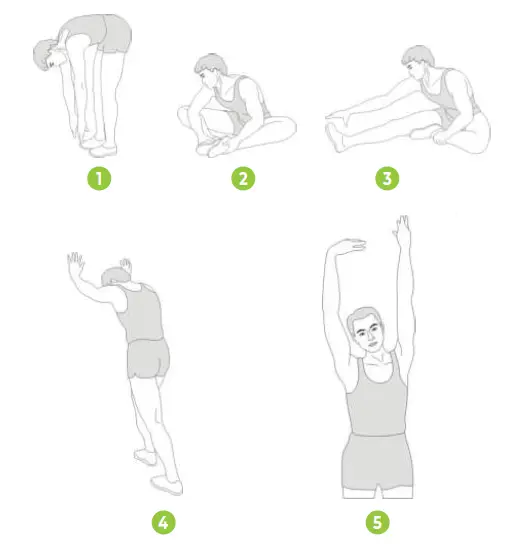 1

2

3

4

5