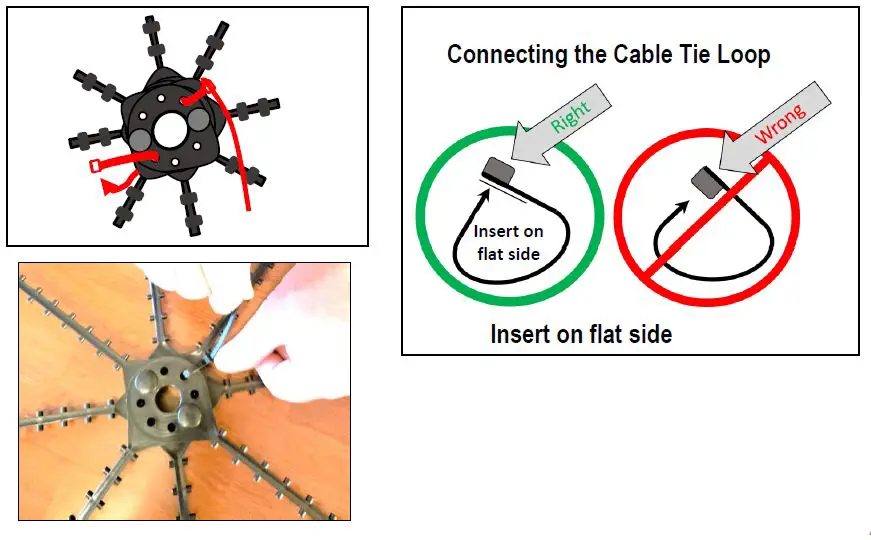 Connecting the Cable Tie Loop

Right

Wrong

Insert on flat side

Insert on flat side