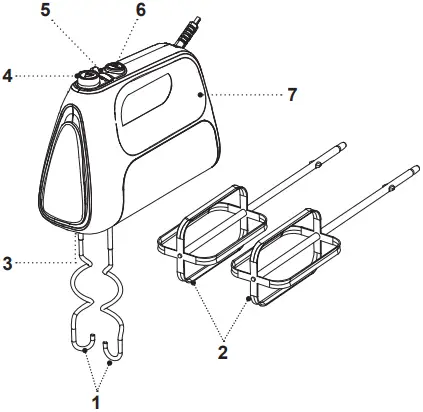 5
6
4
7
3
2
1