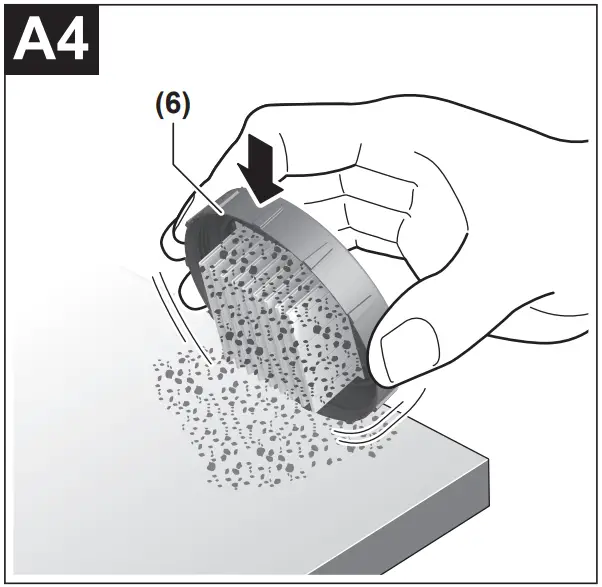 A4

(6)