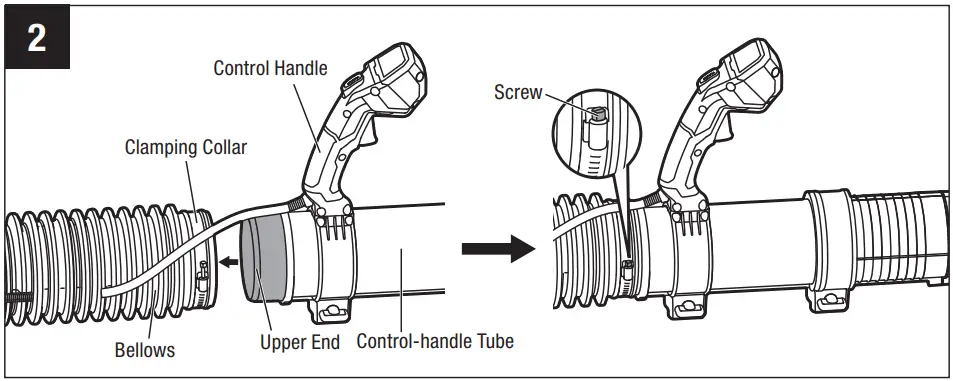 2

Control Handle

Clamping Collar

Bellows

Upper End

Control-handle Tube

Screw