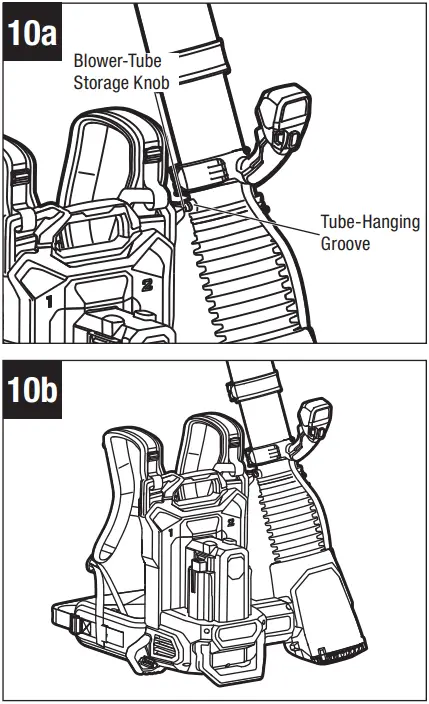 10a

Blower-Tube Storage Knob

Tube-Hanging Groove

1

2

10b

1

2