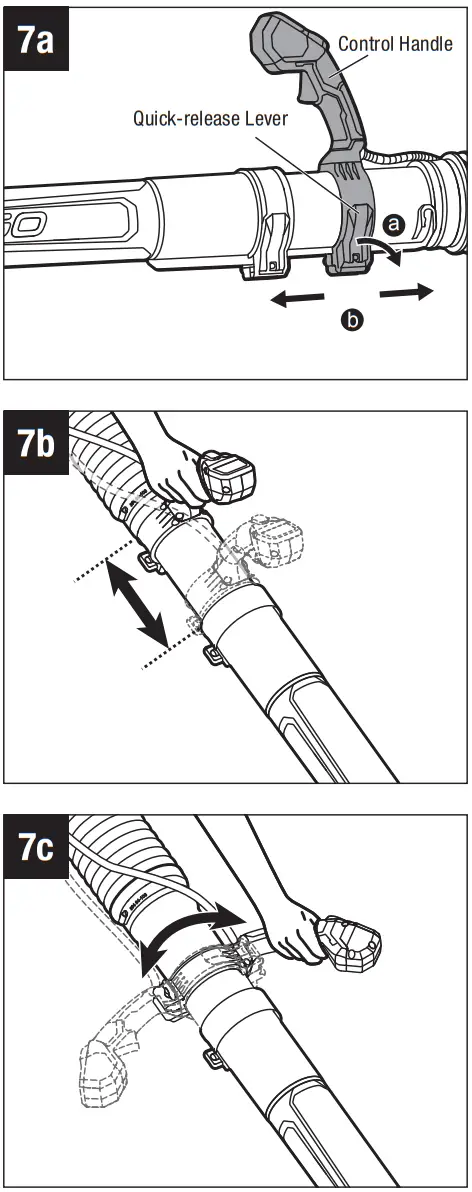 7a
Control Handle
Quick-release Lever
a
b

7b

7c