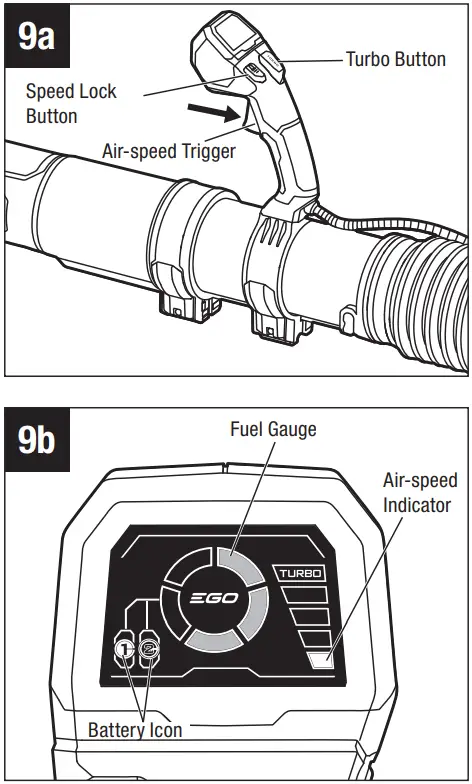 9a

Turbo Button

Speed Lock Button

Air-speed Trigger

9b

Fuel Gauge

Air-speed Indicator

TURBO

EGO

1

2

Battery Icon