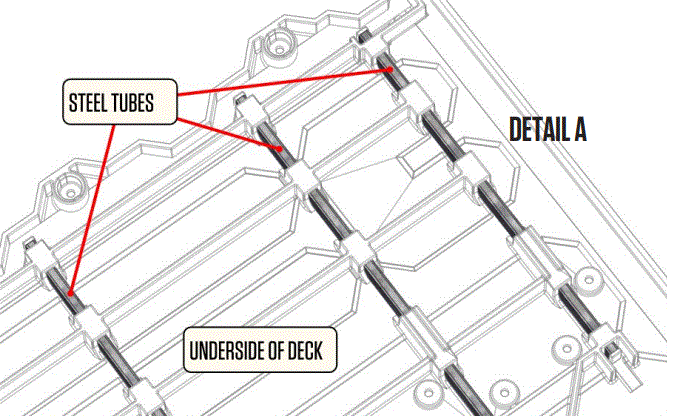 STEEL TUBES

DETAIL A

UNDERSIDE OF DECK