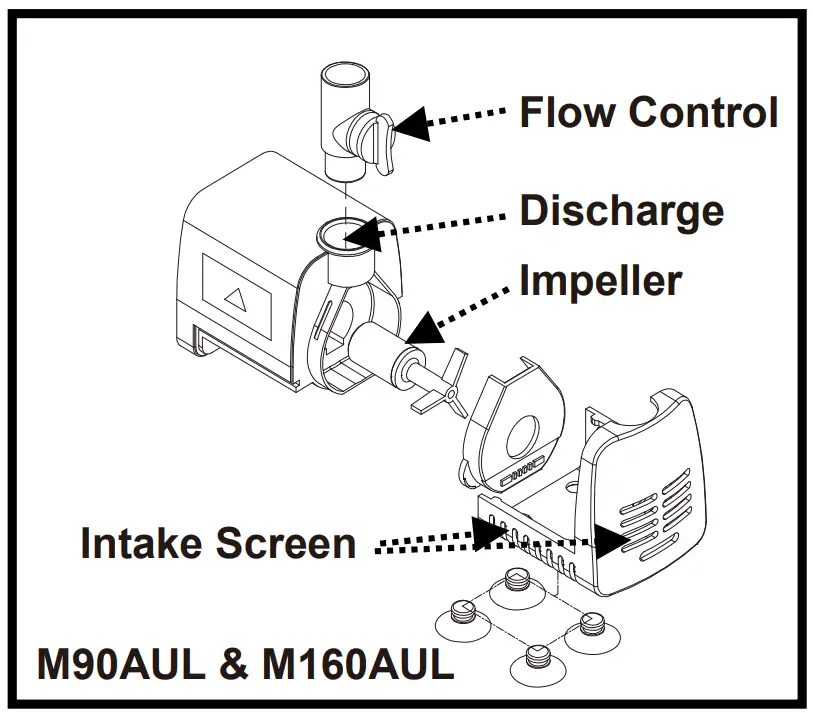 Flow Control

Discharge

Impeller

Intake Screen

M90AUL & M160AUL