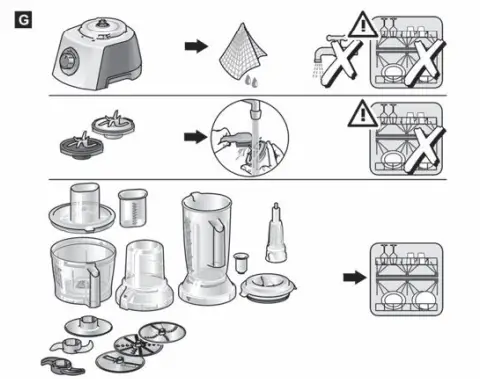 G