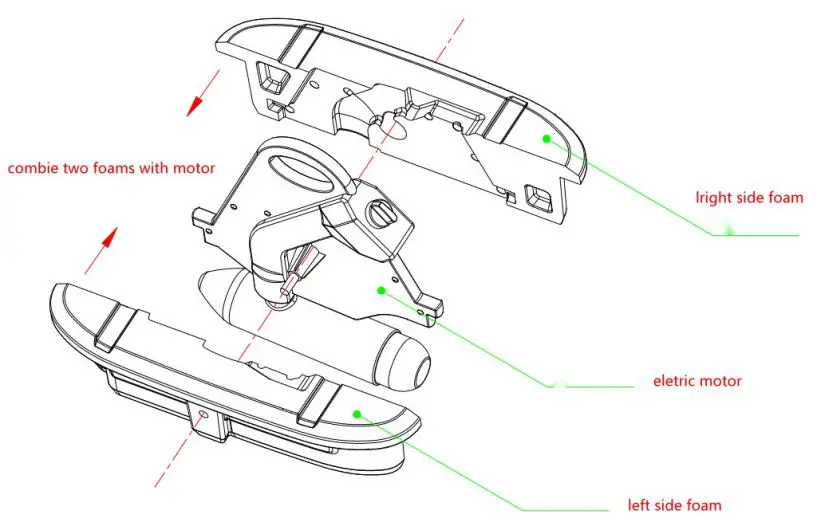 combie two foams with motor

lright side foam

eletric motor

left side foam