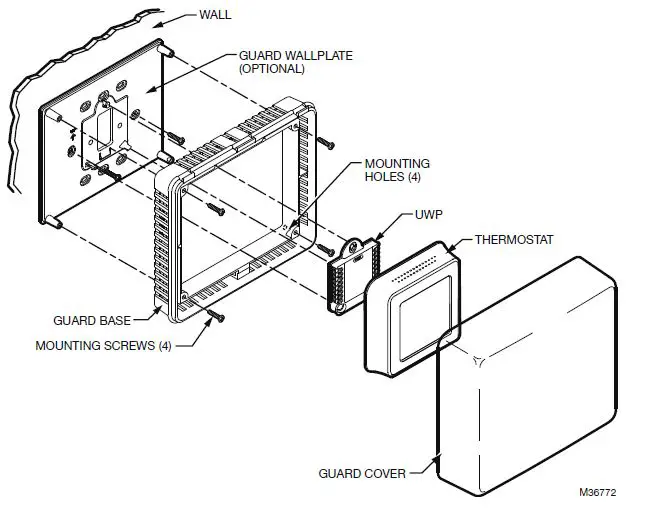 WALL

GUARD WALLPLATE (OPTIONAL)

MOUNTING HOLES (4)

UWP

THERMOSTAT

GUARD BASE

MOUNTING SCREWS (4)

GUARD COVER

M36772