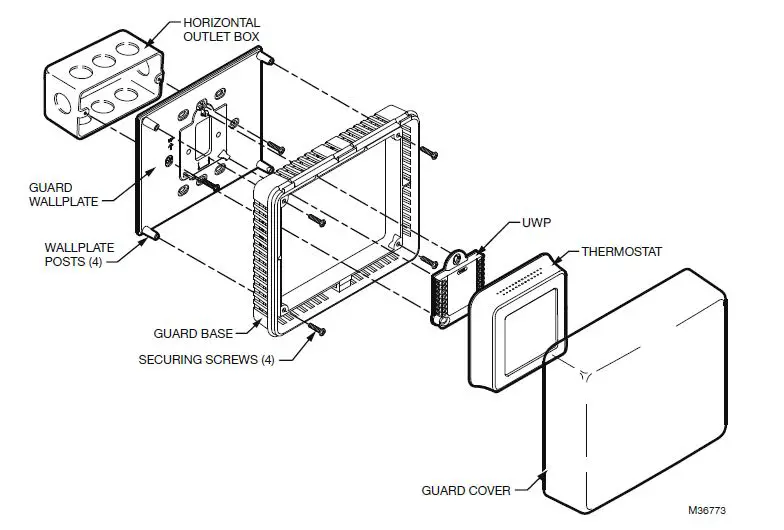 HORIZONTAL OUTLET BOX

GUARD WALLPLATE

WALLPLATE POSTS (4)

GUARD BASE

SECURING SCREWS (4)

UWP

THERMOSTAT

GUARD COVER

M36773