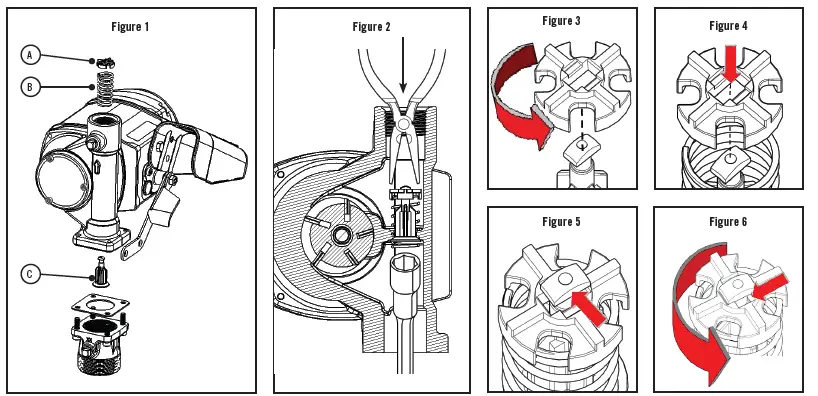 Figure 1

A

B

C

Figure 2

Figure 3

Figure 4

Figure 5

Figure 6