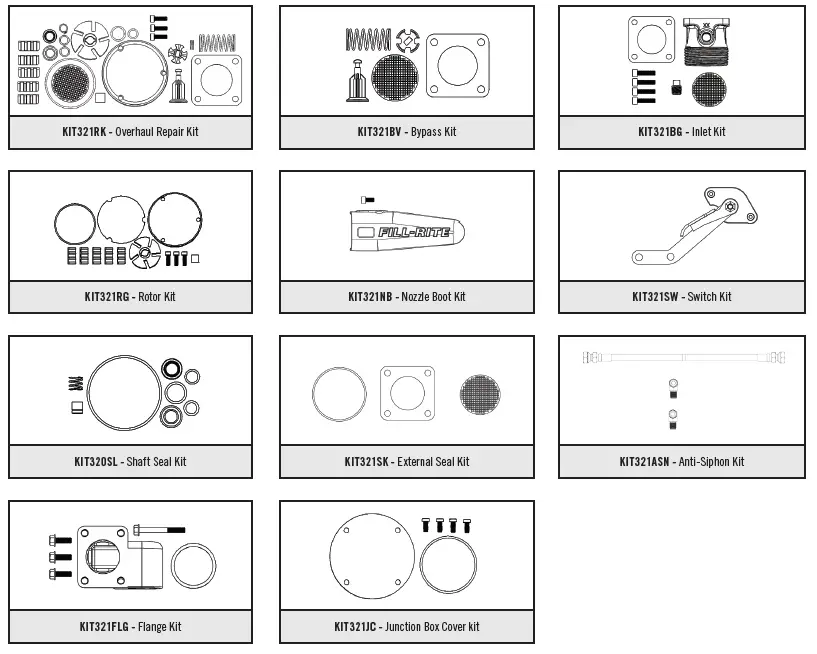 KIT321RK - Overhaul Repair Kit

KIT321BV - Bypass Kit

KIT321BG - Inlet Kit

KIT321RG - Rotor Kit

FILL-RITE

KIT321NB - Nozzle Boot Kit

KIT321SW - Switch Kit

KIT320SL - Shaft Seal Kit

KIT321SK - External Seal Kit

KIT321ASN - Anti-Siphon Kit

KIT321FLG - Flange Kit

KIT321JC - Junction Box Cover kit