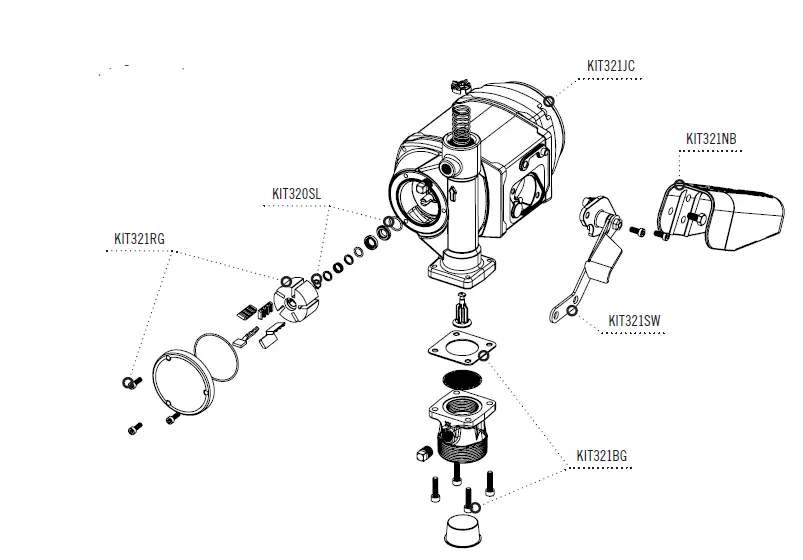 KIT321JC

KIT321NB

KIT320SL

KIT321RG

KIT321SW

KIT321BG