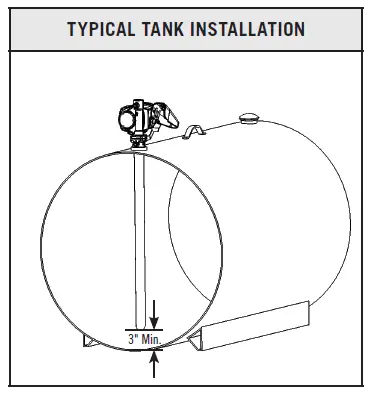 TYPICAL TANK INSTALLATION

3" Min.