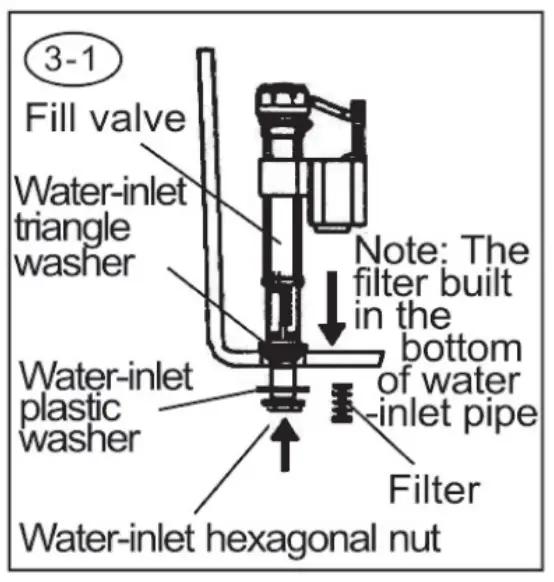 3-1

Fill valve

Water-inlet triangle washer

Note: The filter built in the bottom of water -inlet pipe

Water-inlet plastic washer

Filter

Water-inlet hexagonal nut