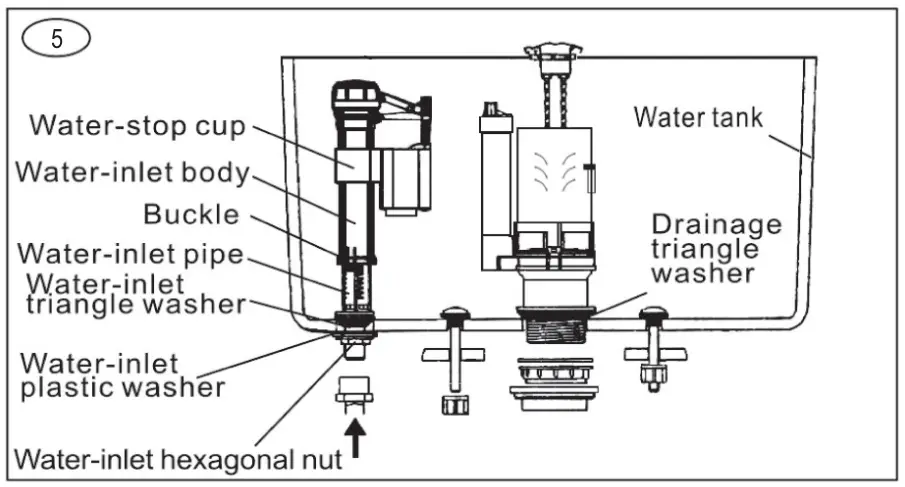 5

Water-stop cup
Water-inlet body
Buckle
Water-inlet pipe
Water-inlet triangle washer
Water-inlet plastic washer
Water-inlet hexagonal nut

Water tank
Drainage triangle washer