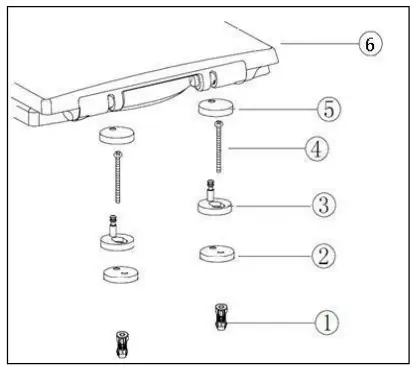 6
5
4
3
2
1