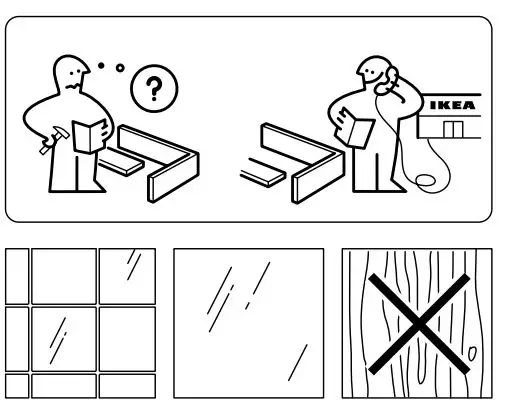 ?

IKEA