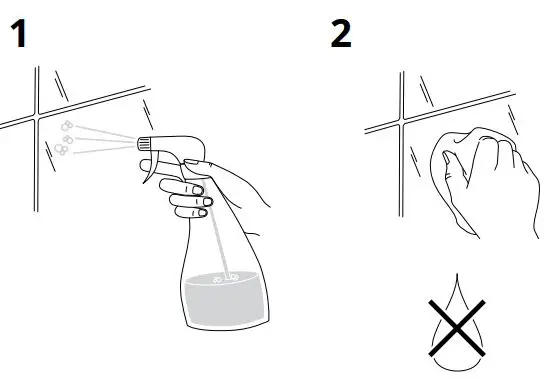 1

2