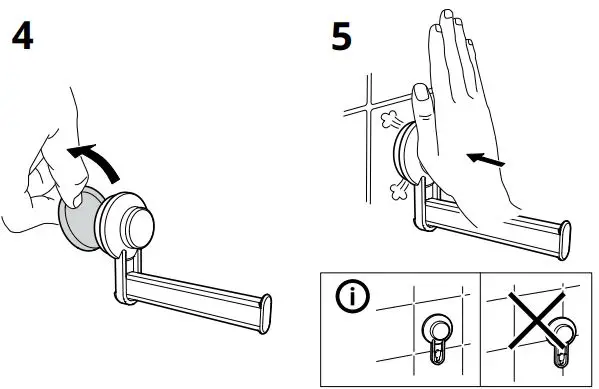 4

5

i