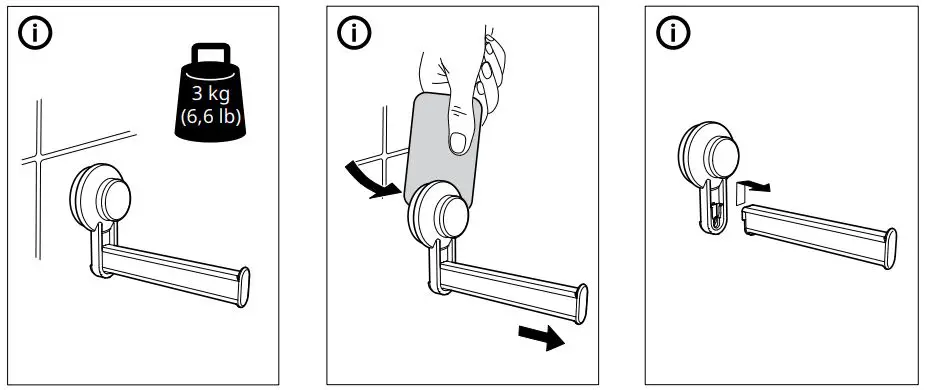 i

3 kg
(6,6 lb)

i

i