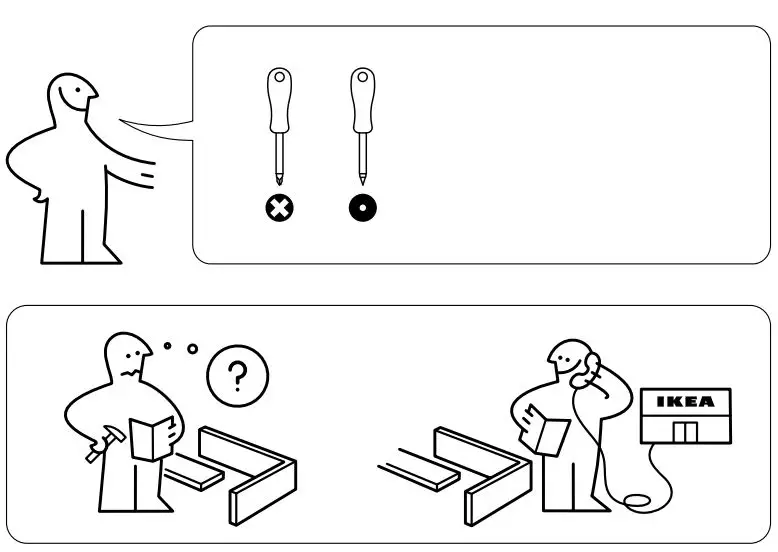 ?

IKEA