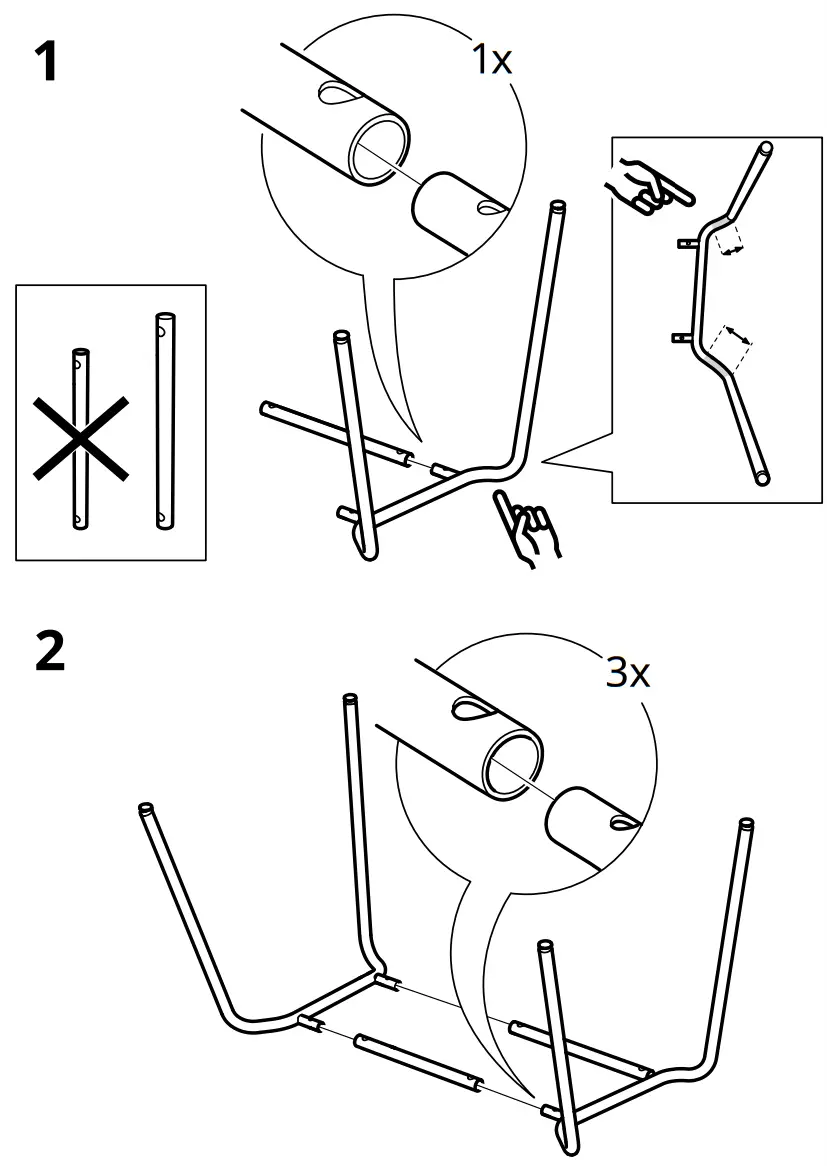 1

1x

2

3x