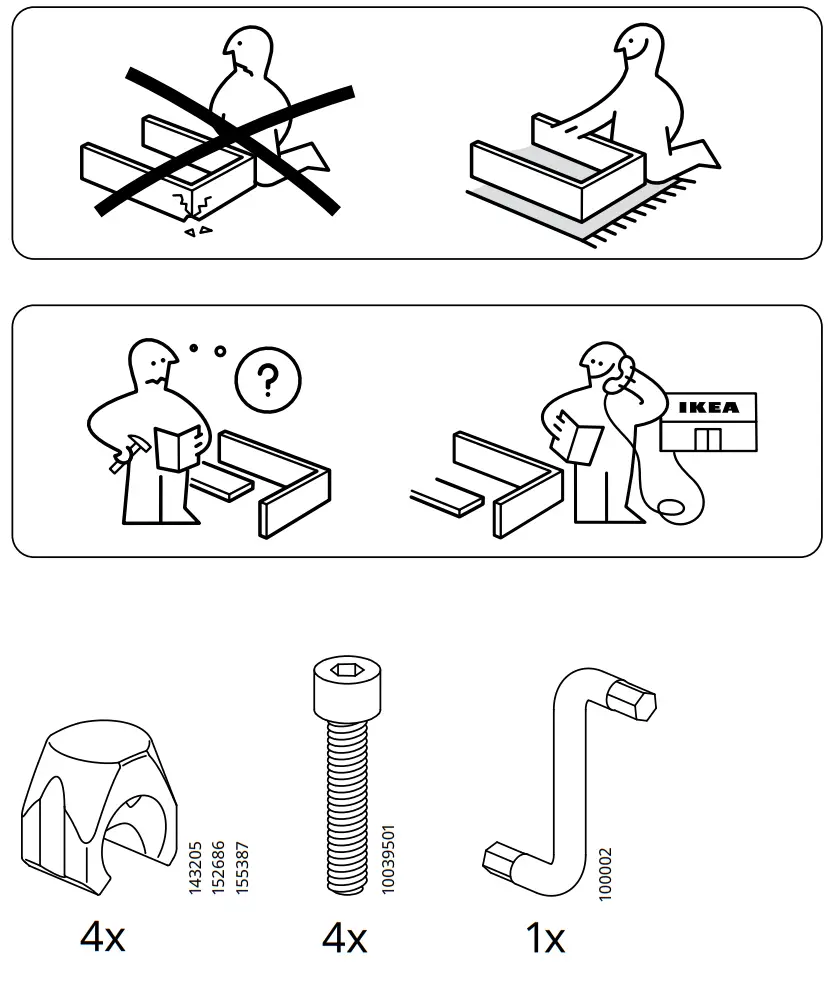 ?

IKEA

143205
152686
155387
4x

10039501
4x

100002
1x