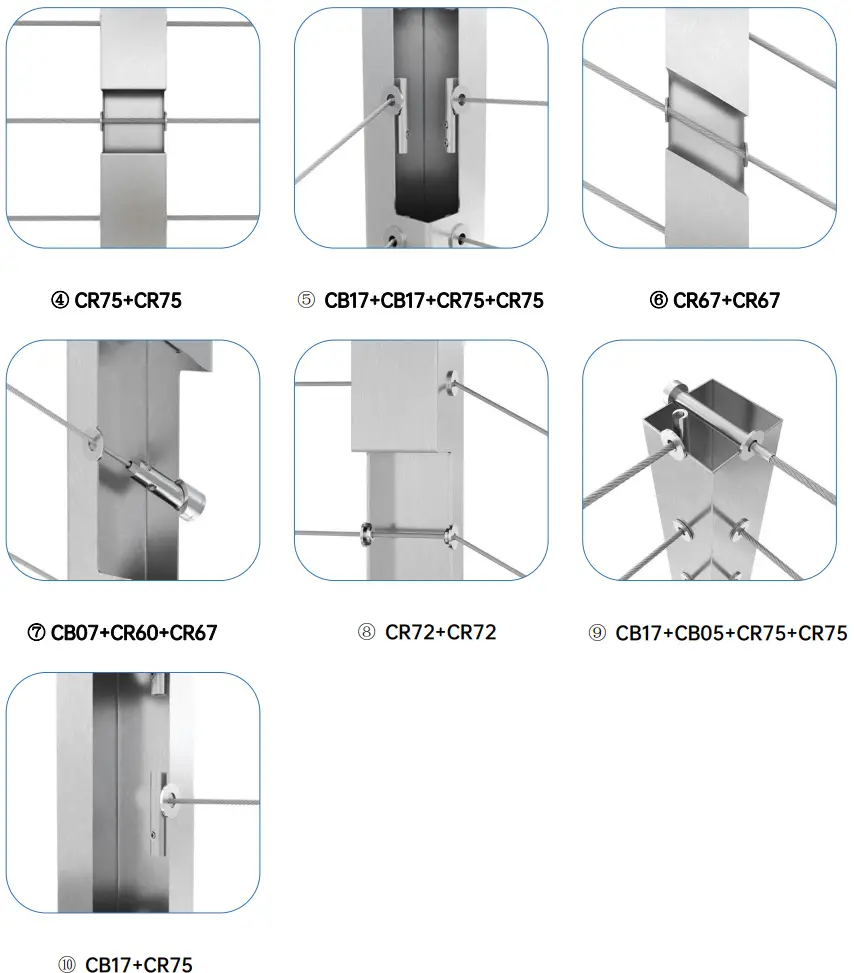 ④ CR75+CR75

⑤ CB17+CB17+CR75+CR75

⑥ CR67+CR67

⑦ CB07+CR60+CR67

⑧ CR72+CR72

⑨ CB17+CB05+CR75+CR75

⑩ CB17+CR75