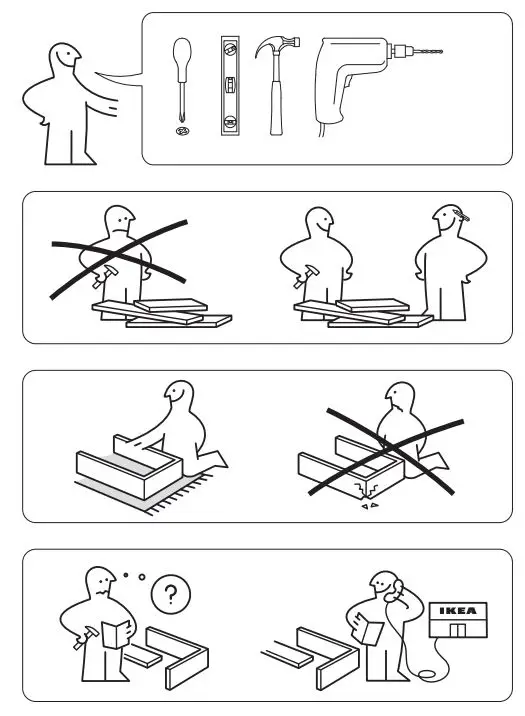 ?

IKEA