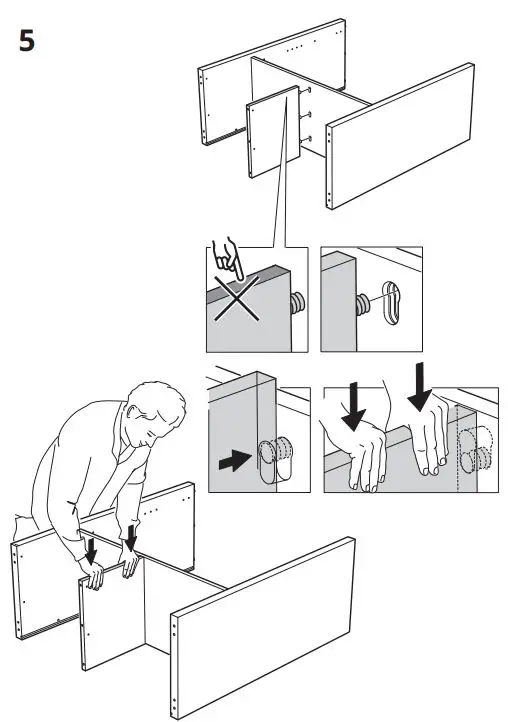 5